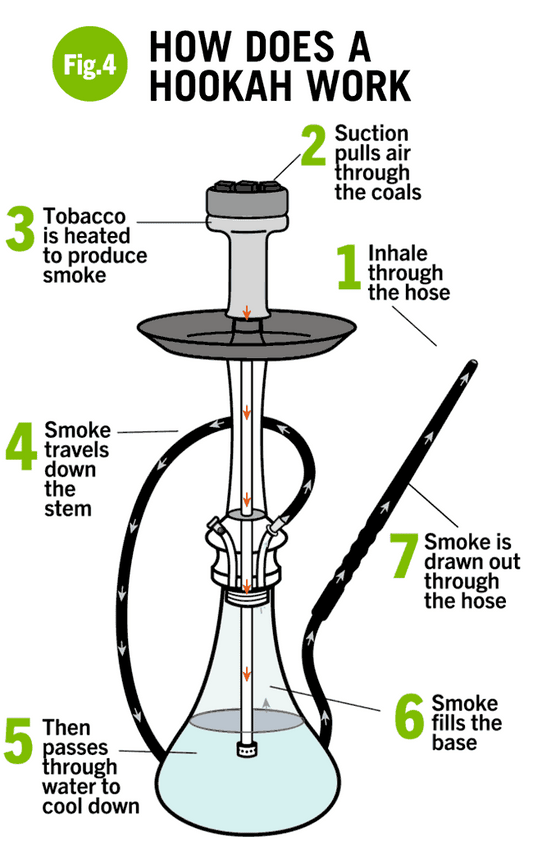 Fig.4 HOW DOES A HOOKAH WORK

2 Suction pulls air through the coals

3 Tobacco is heated to produce smoke

1 Inhale through the hose

4 Smoke travels down the stem

7 Smoke is drawn out through the hose

6 Smoke fills the base

5 Then passes through water to cool down